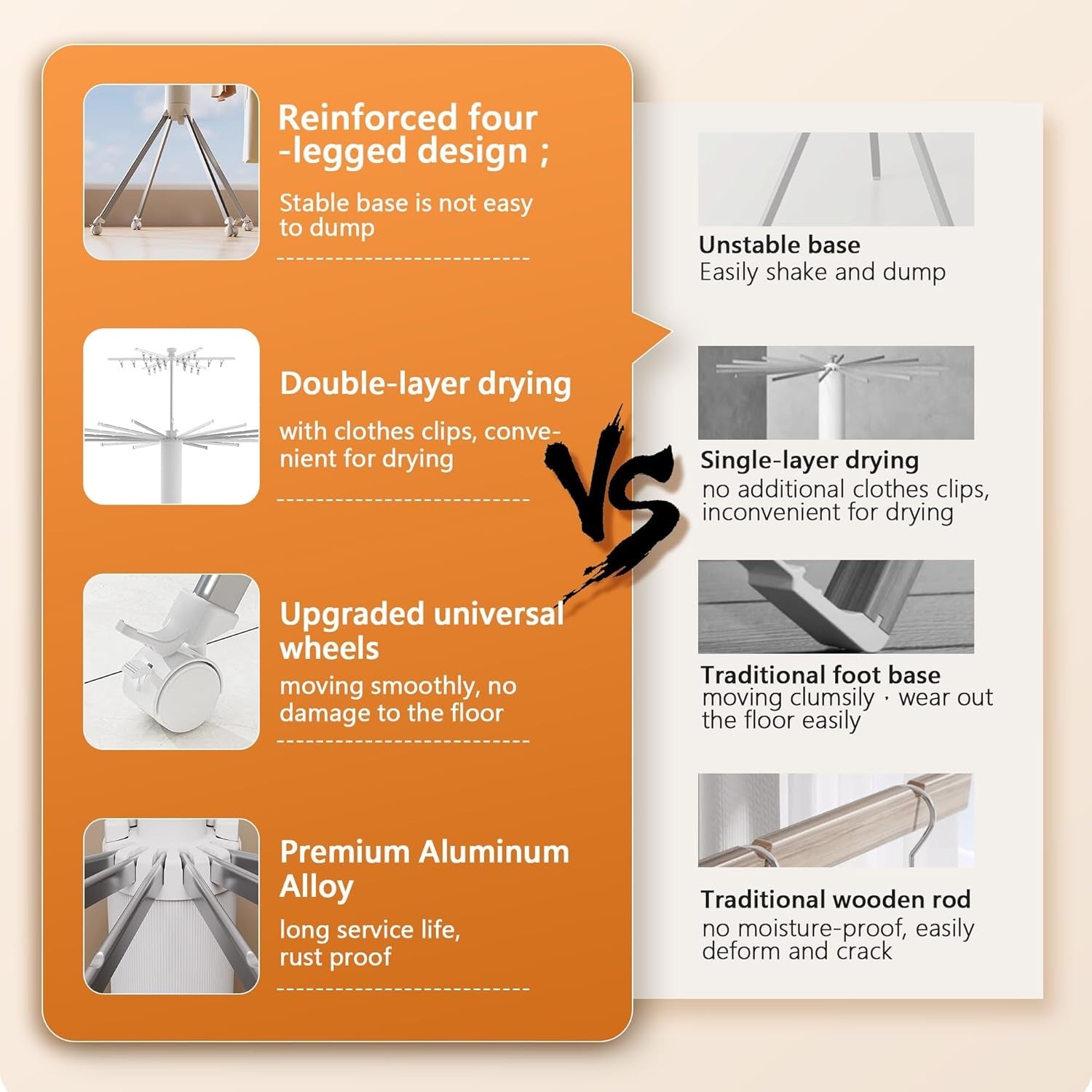 Reinforced four -legged design ;

Stable base is not easy to dump

Double-layer drying

with clothes clips, convenient for drying

Upgraded universal wheels

moving smoothly, no damage to the floor

Premium Aluminum Alloy

long service life, rust proof

VS

Unstable base
Easily shake and dump

Single-layer drying
no additional clothes clips, inconvenient for drying

Traditional foot base
moving clumsily · wear out the floor easily

Traditional wooden rod
no moisture-proof, easily deform and crack